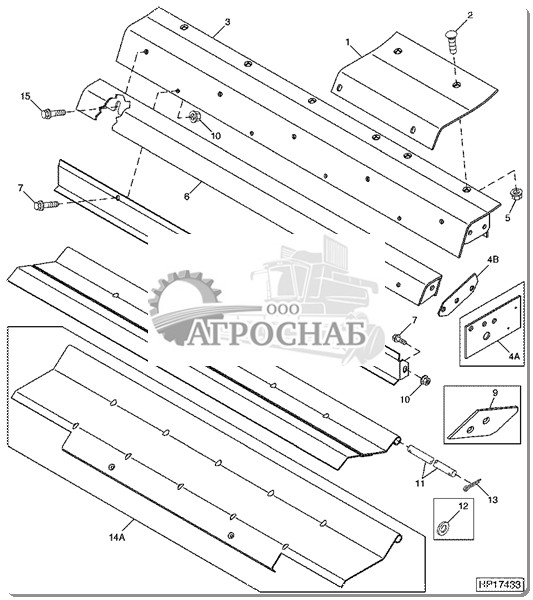 3
2
1
15
10
7
6
5
4B
ООО
АГРОСНАБ
7
4A
10
9
11
13
12
14A
HP17433